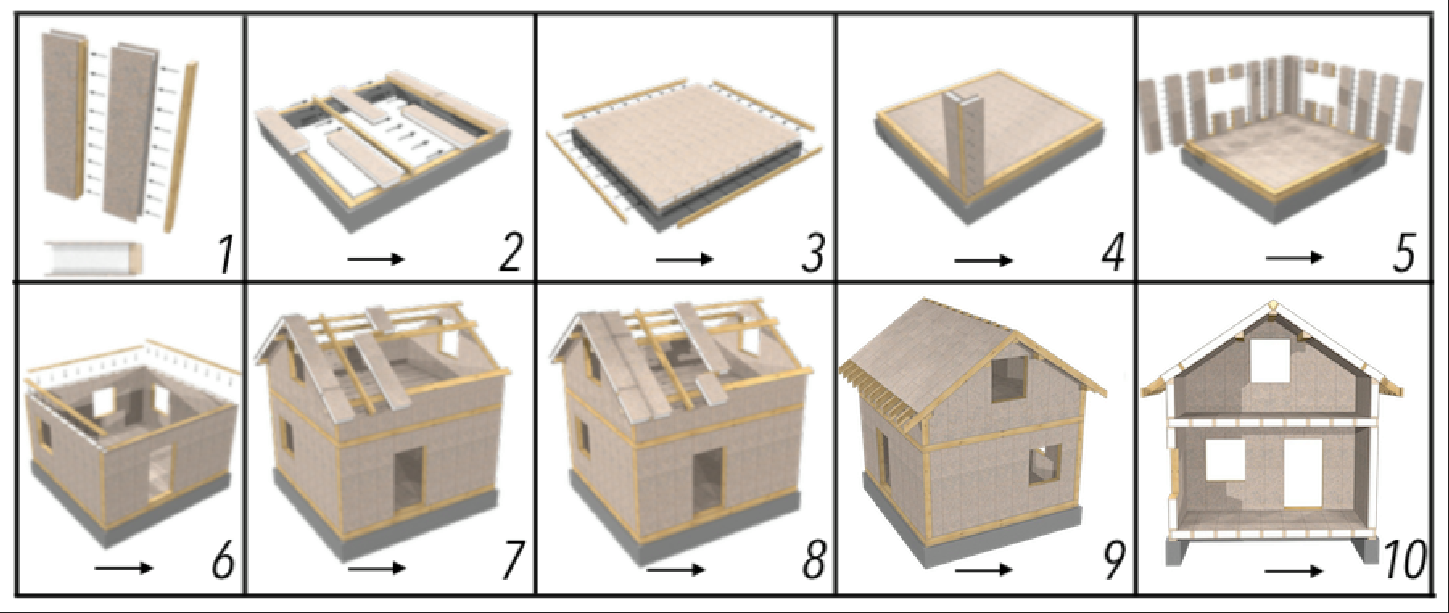 1
2
3
4
5
6
7
8
9
10